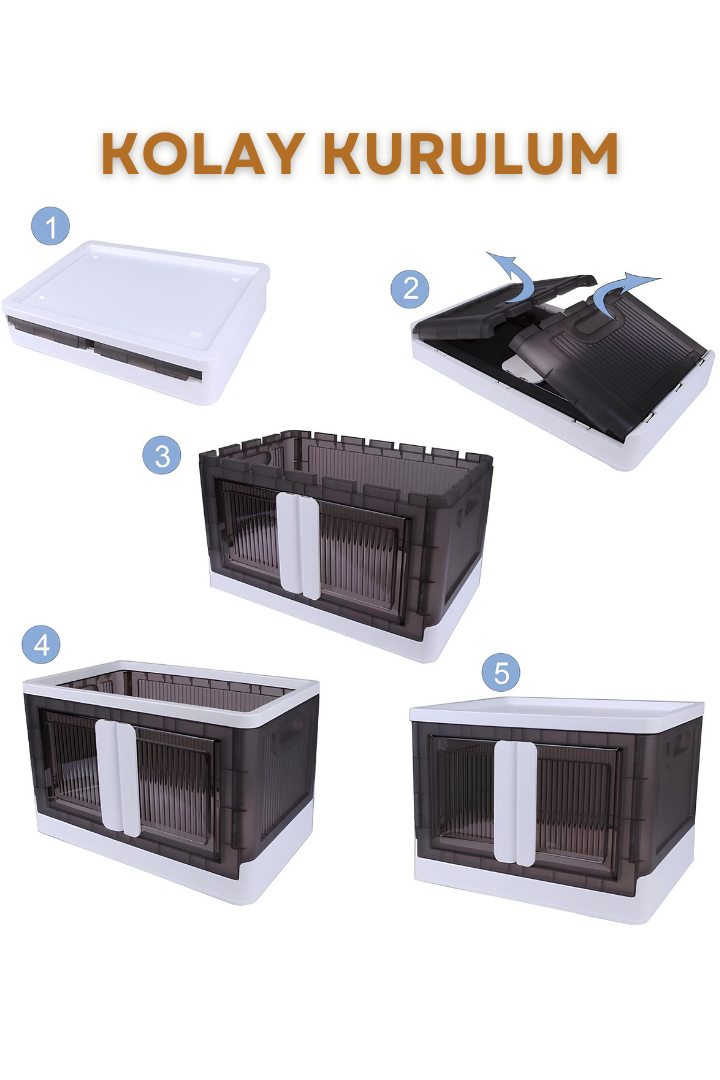 KOLAY KURULUM

1

2

3

4

5